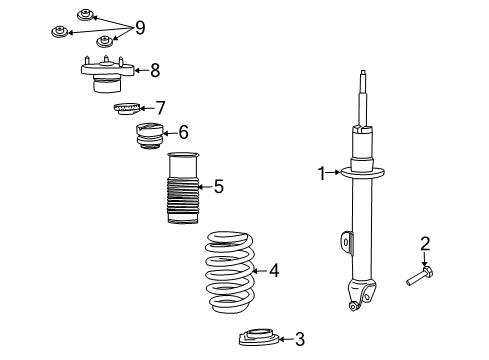 9
8
7
6
5
1
2
4
3