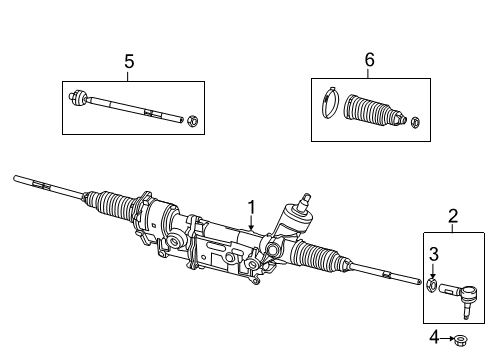 5
6
1
2
3
4