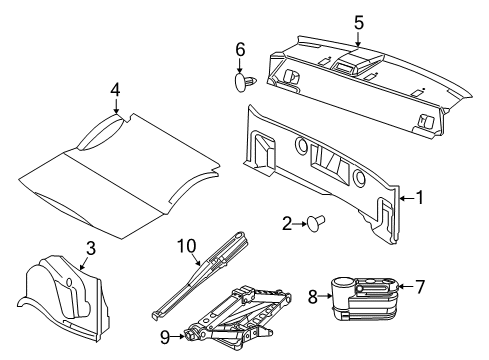 5
6
4
1
2
3
10
7
8
9