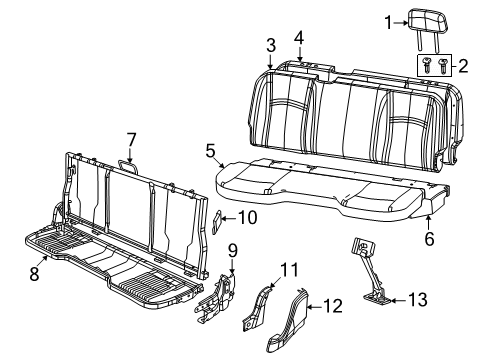 1
2
3
4
5
6
7
8
9
10
11
12
13