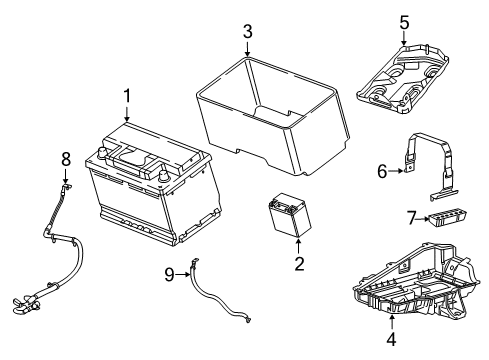 3
5
1
8
6
7
2
9
4