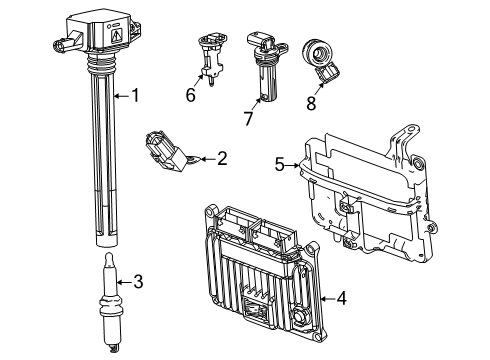 1
6
7
8
2
5
3
4