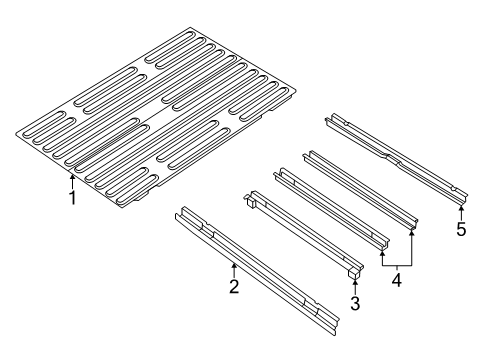 1
2
3
4
5