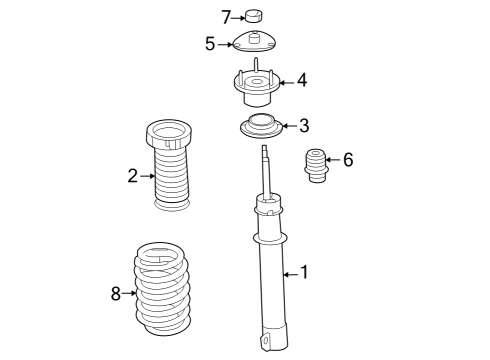 7
5
4
3
2
6
1
8