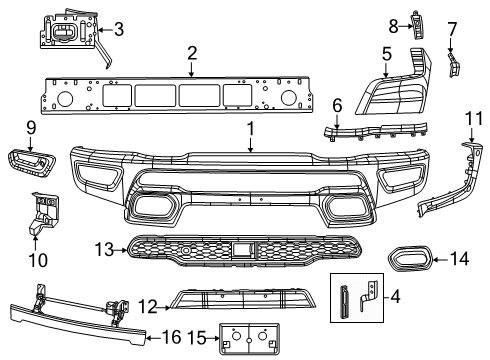 3
8
7
2
5
6
11
9
1
10
13
14
4
12
16
15