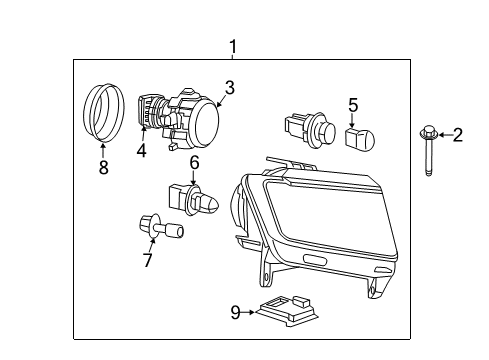 1
3
5
2
8
4
6
7
9