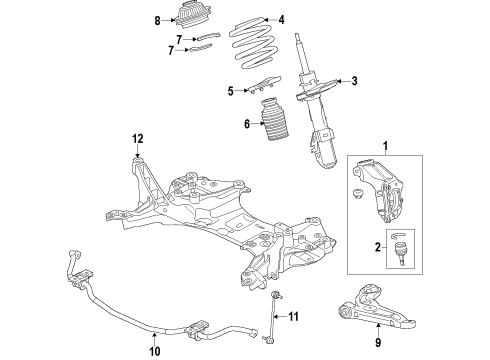 8
4
7
7
3
5
6
12
1
2
11
9
10