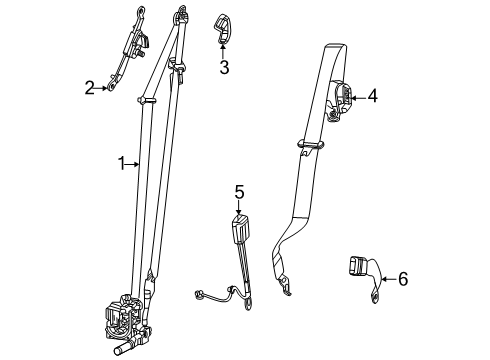 2
3
4
1
5
6