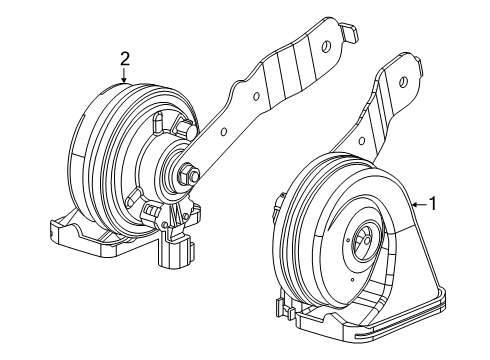 2
1