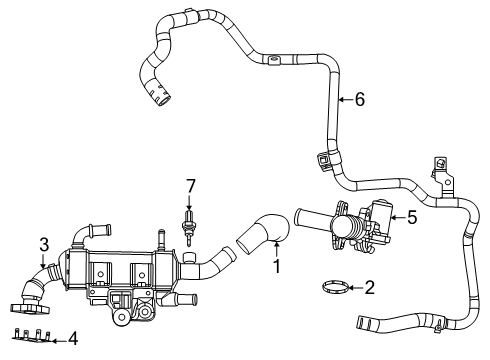 6
7
5
3
1
2
4