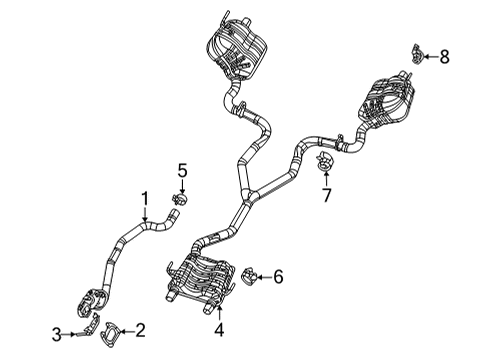 8
5
1
7
6
3
2
4