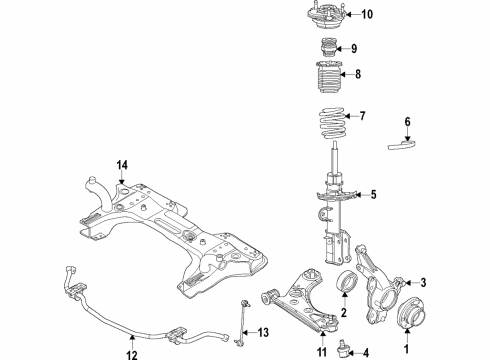 10
9
8
7
6
14
5
3
2
13
11
4
1
12