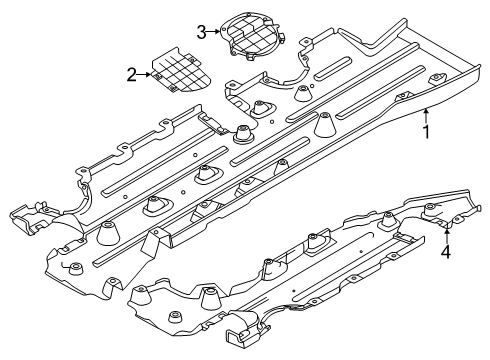 3
2
1
4