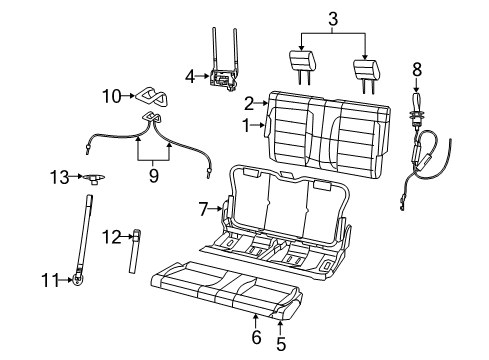 3
4
8
10
2
1
9
13
7
12
11
6
5