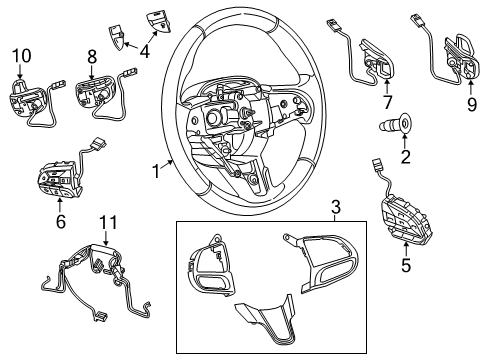 10
8
4
7
9
2
1
6
11
3
5