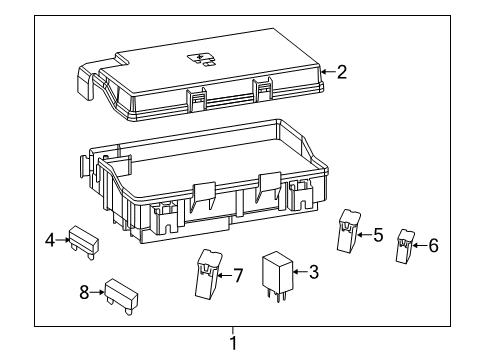 2
4
5
6
7
3
8
1