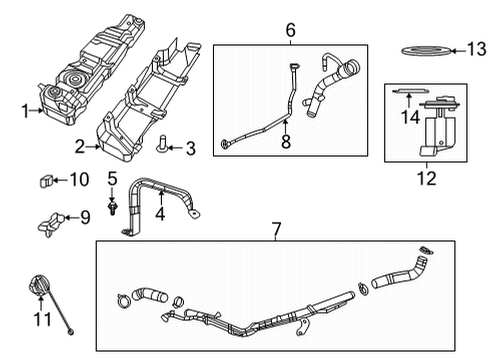 6
13
1
14
8
2
3
12
10
5
4
9
7
11