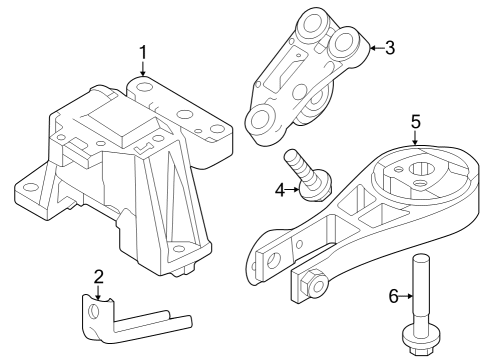 1
3
5
4
2
6