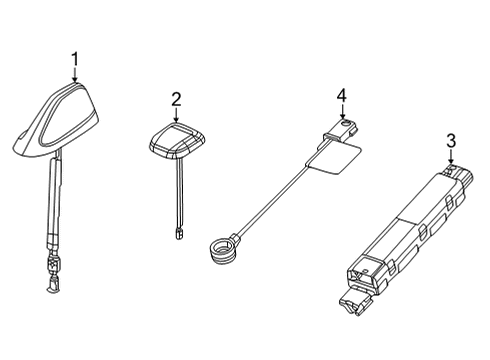 1
2
4
3