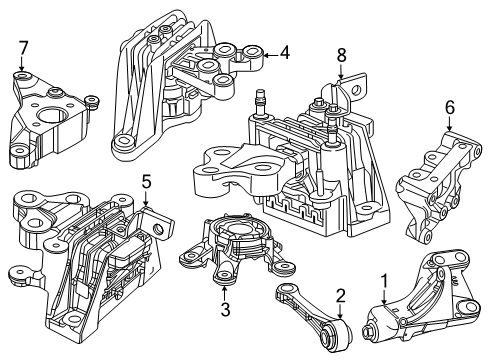 7
4
8
6
5
3
2
1