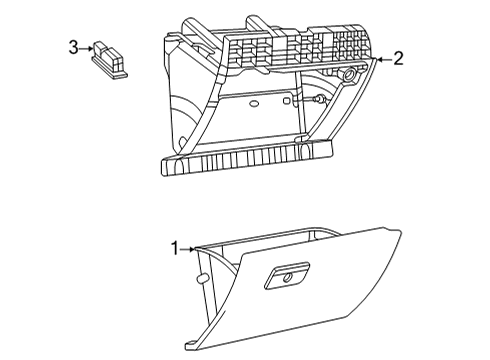 3
2
1