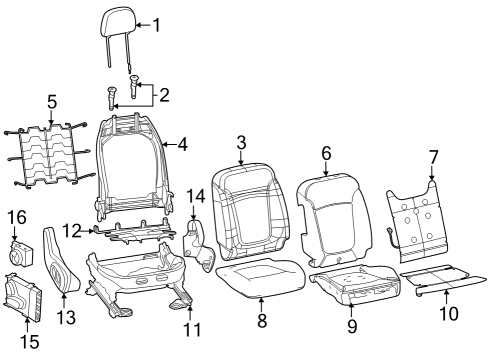 1
2
5
4
3
6
7
14
16
12
13
15
11
8
9
10