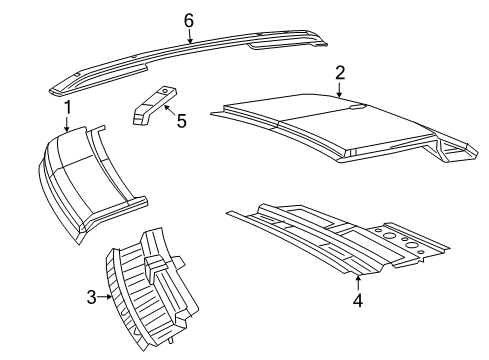 6
2
1
5
3
4