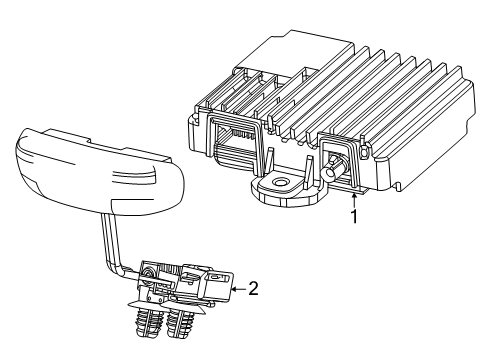 1
2