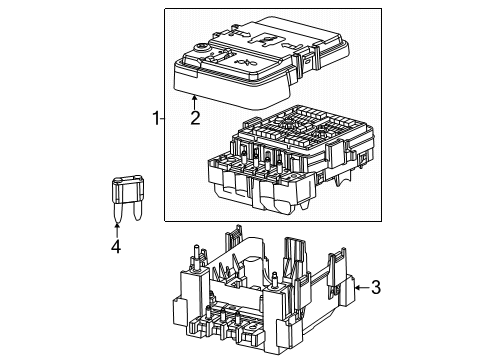 1
2
4
3