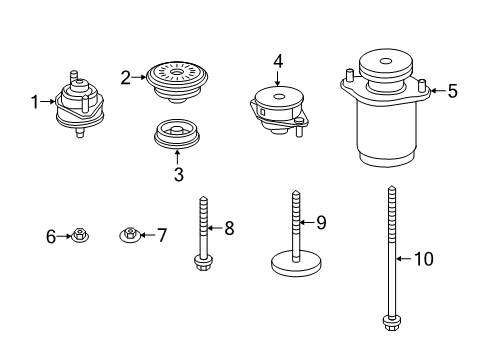 1
2
3
4
5
6
7
8
9
10