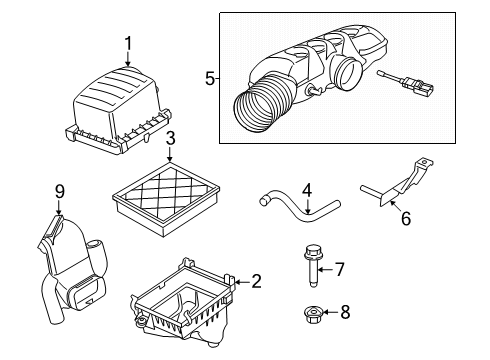 1
5
3
9
4
6
7
2
8