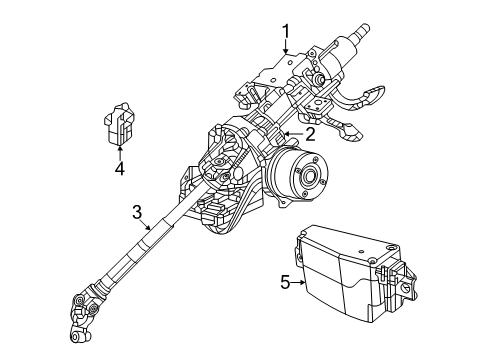 1
2
4
3
5