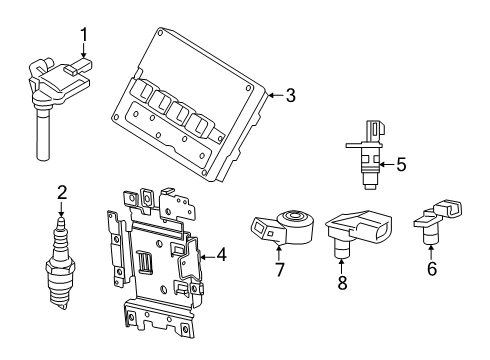 1
3
5
2
4
7
8
6