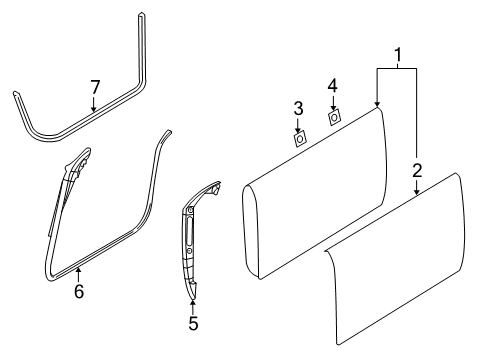 7
1
4
3
2
6
5