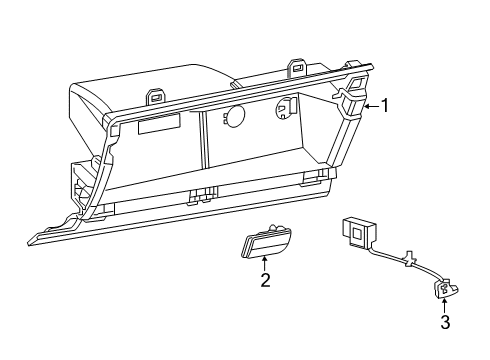 1
2
3