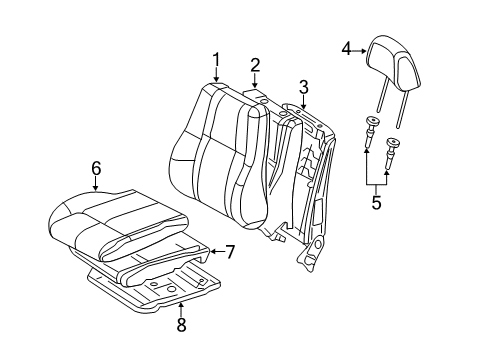 1
2
3
4
5
6
7
8