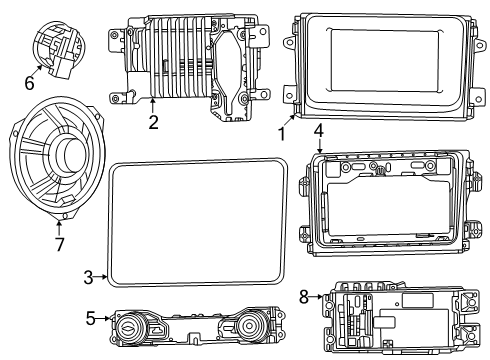 6
2
1
4
7
3
5
8