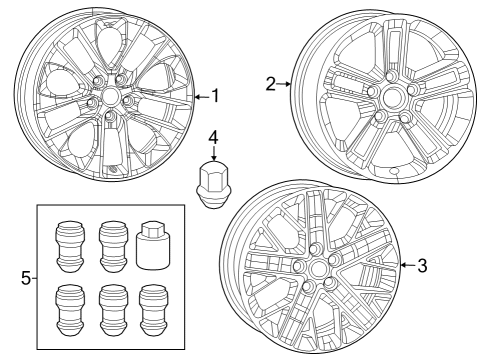 1
2
4
3
5