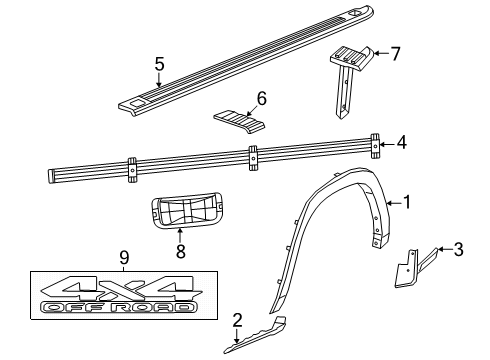 5
7
6
4
1
8
3
9
4X4
OFF ROAD
2