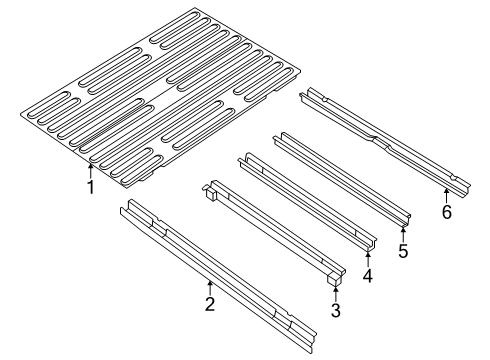 1
2
3
4
5
6