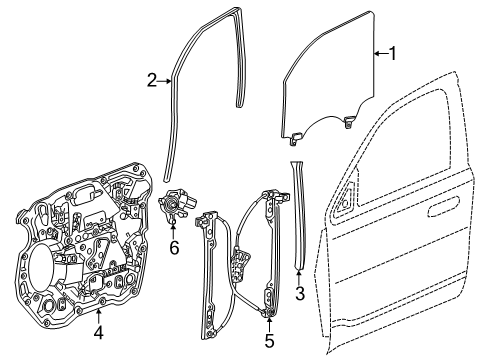 1
2
6
3
4
5