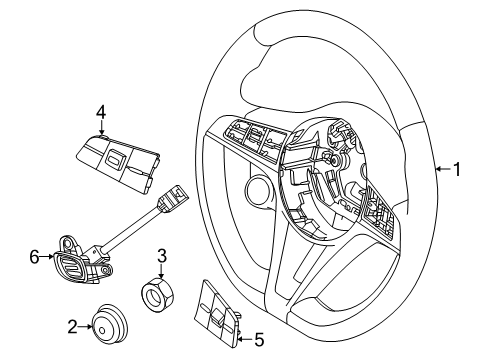 4
1
6
3
2
5