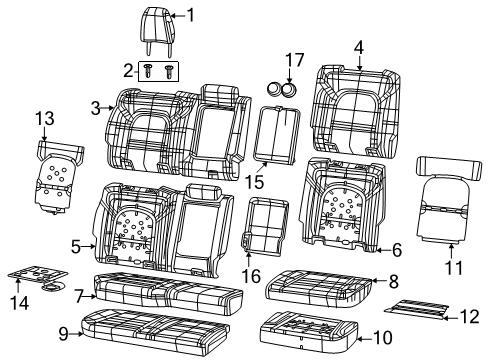 1
2
17
4
3
13
15
5
16
6
11
14
7
8
12
9
10