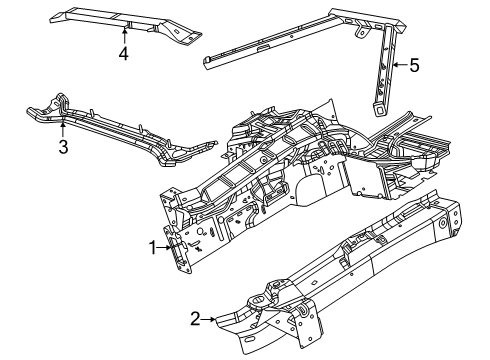 4
5
3
1
2