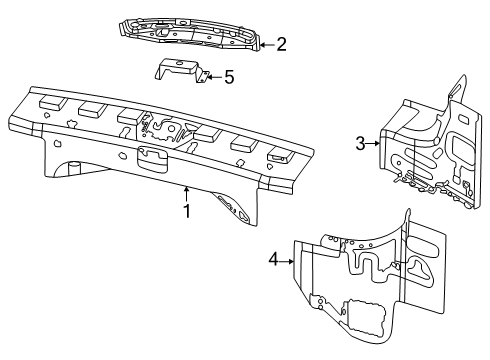 2
5
3
1
4