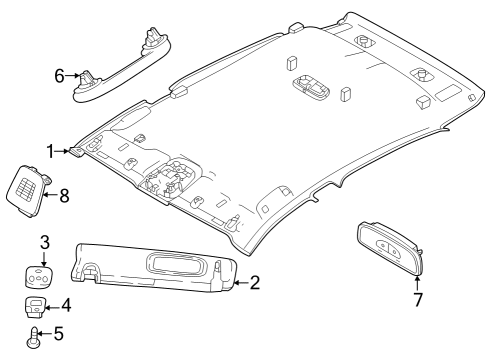 6
1
8
3
2
4
5
7