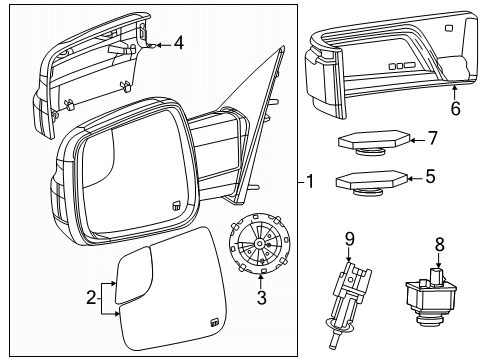 4
6
7
1
5
9
8
2
3