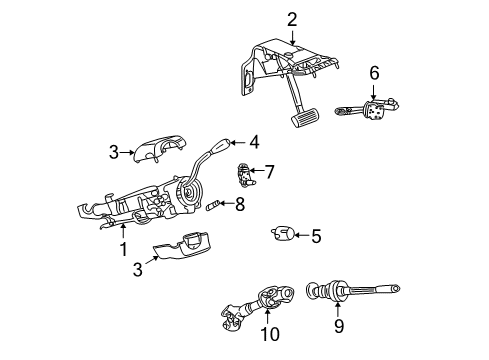 2
6
3
4
7
8
1
5
3
10
9