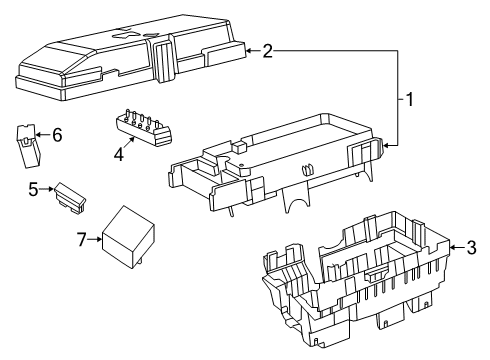 2
1
6
4
5
7
3