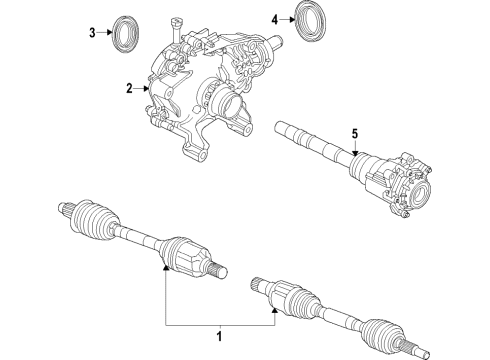 3
4
2
5
1